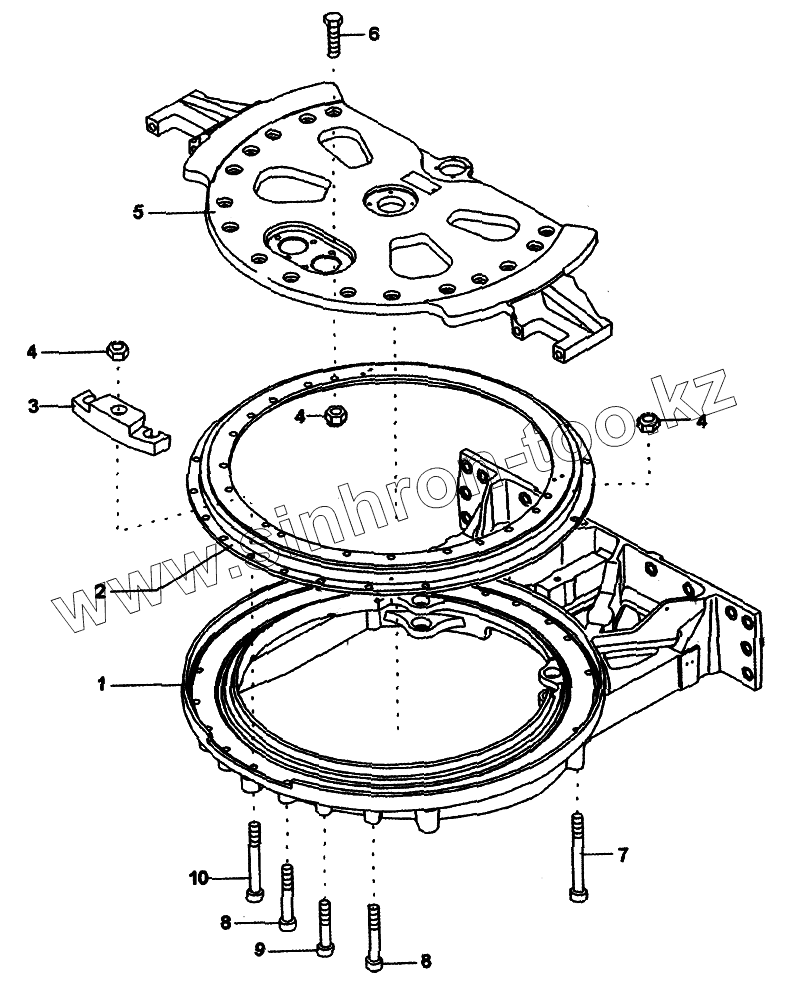 6
5
4
3
4
4
www.sinhron-too.kz
2
1
7
10
8
9
8